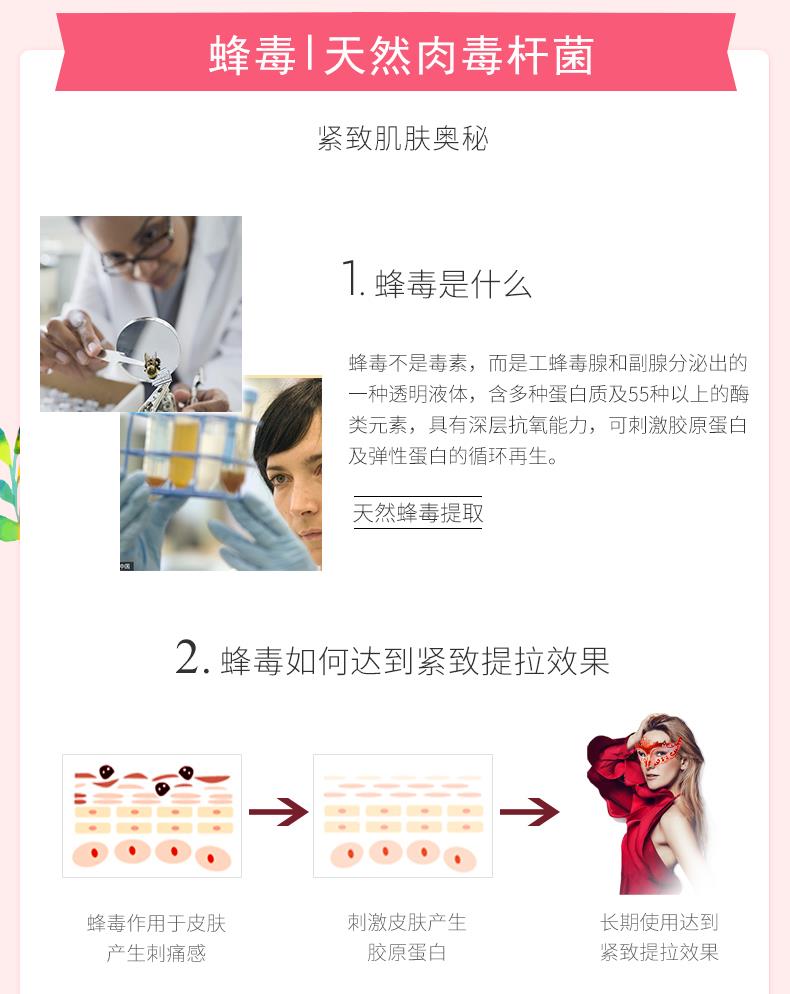 蜂毒 | 天然肉毒杆菌

紧致肌肤奥秘

1. 蜂毒是什么

蜂毒不是毒素，而是工蜂毒腺和副腺分泌出的一种透明液体，含多种蛋白质及55种以上的酶类元素，具有深层抗氧能力，可刺激胶原蛋白及弹性蛋白的循环再生。

天然蜂毒提取

2. 蜂毒如何达到紧致提拉效果

蜂毒作用于皮肤产生刺痛感

刺激皮肤产生胶原蛋白

长期使用达到紧致提拉效果