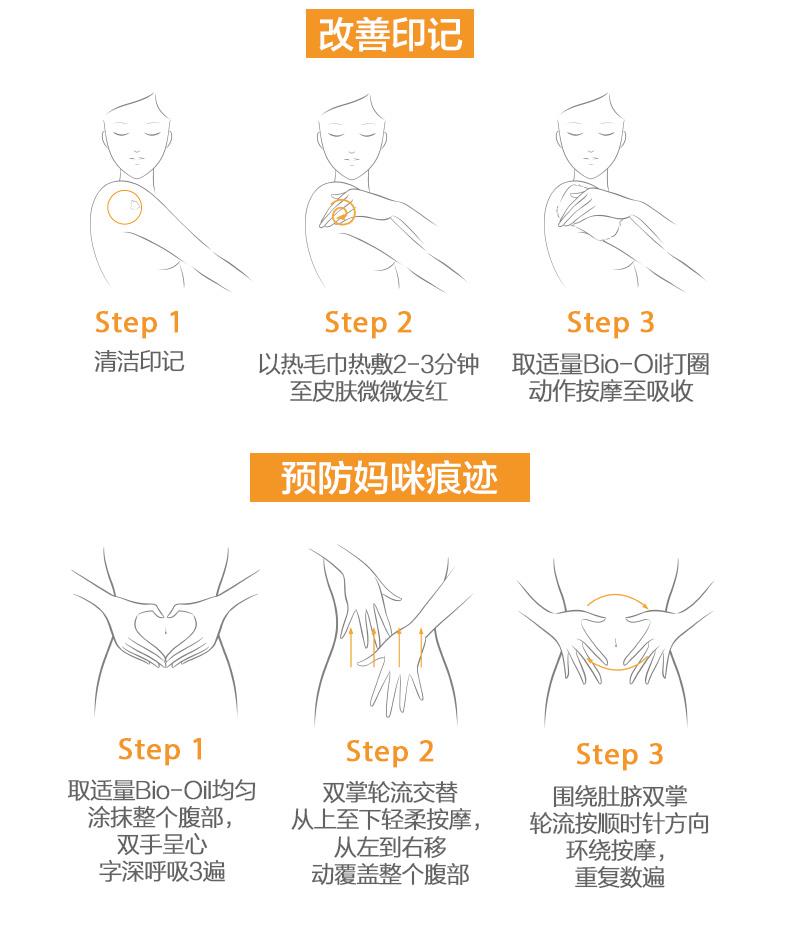 改善印记

Step 1
清洁印记

Step 2
以热毛巾热敷2-3分钟至皮肤微微发红

Step 3
取适量Bio-Oil打圈动作按摩至吸收

预防妈咪痕迹

Step 1
取适量Bio-Oil均匀涂抹整个腹部，双手呈心字深呼吸3遍

Step 2
双掌轮流交替从上至下轻柔按摩，从左到右移动覆盖整个腹部

Step 3
围绕肚脐双掌轮流按顺时针方向环绕按摩，重复数遍