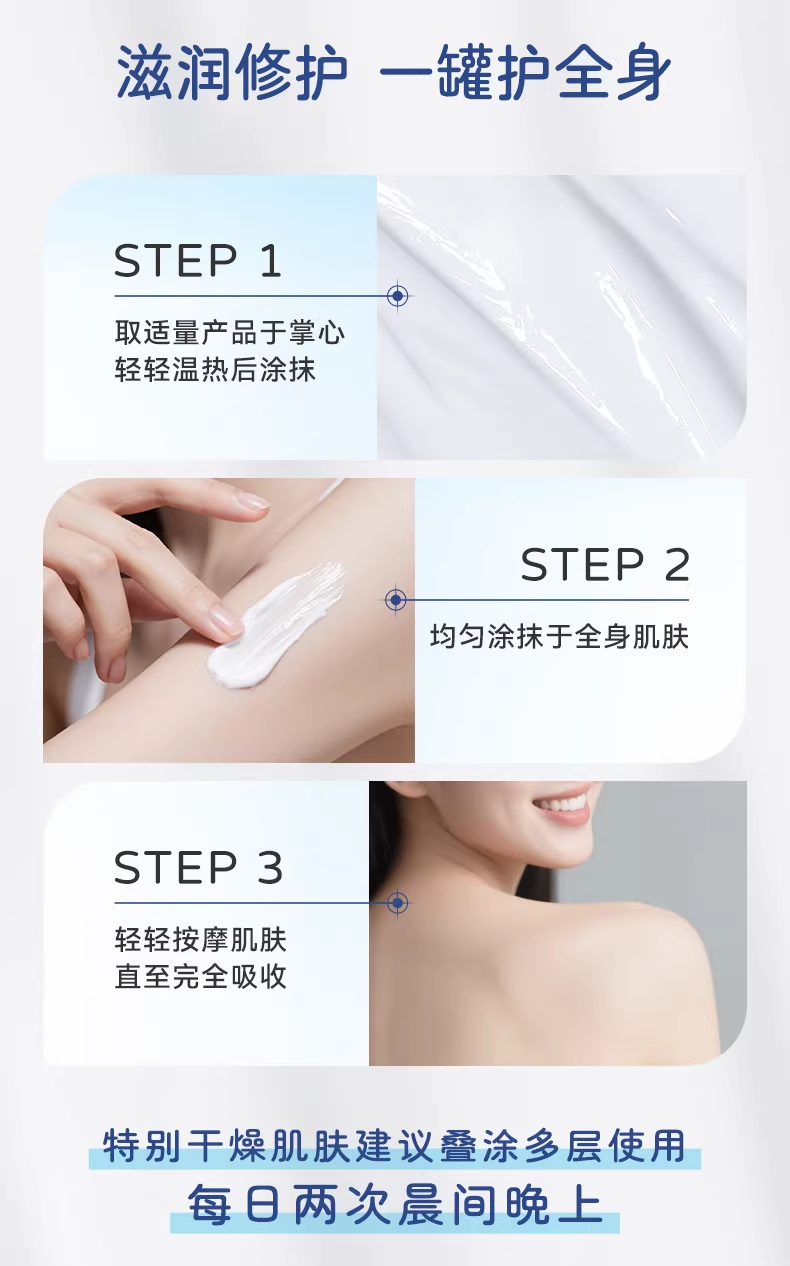 滋润修护 一罐护全身

STEP 1

取适量产品于掌心
轻轻温热后涂抹

STEP 2

均匀涂抹于全身肌肤

STEP 3

轻轻按摩肌肤
直至完全吸收

特别干燥肌肤建议叠涂多层使用
每日两次晨间晚上