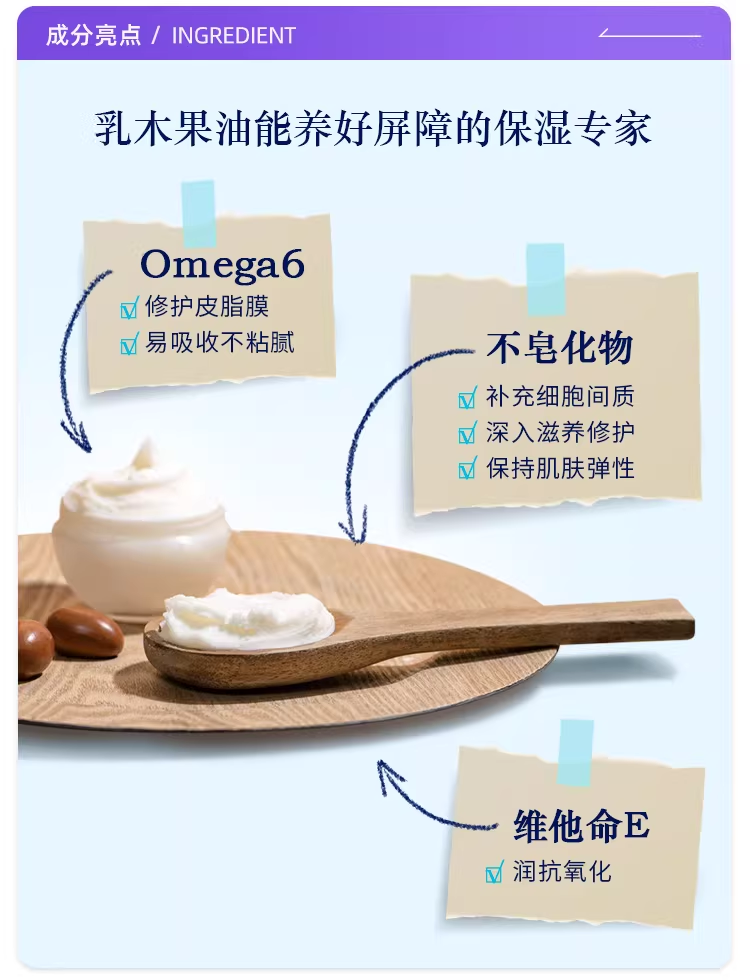 成分亮点 / INGREDIENT

乳木果油能养好屏障的保湿专家

Omega6
修护皮脂膜
易吸收不粘腻

不皂化物
补充细胞间质
深入滋养修护
保持肌肤弹性

维他命E
润抗氧化