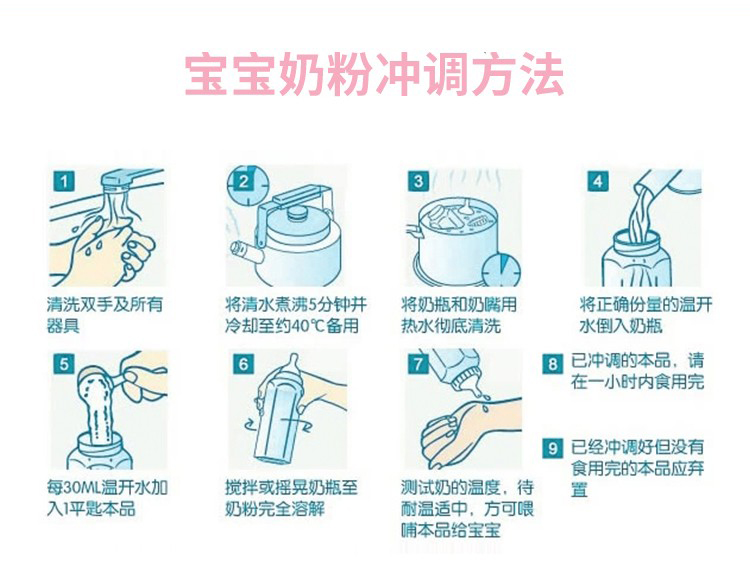 宝宝奶粉冲调方法

1
清洗双手及所有器具

2
将清水煮沸5分钟并冷却至约40℃备用

3
将奶瓶和奶嘴用热水彻底清洗

4
将正确份量的温开水倒入奶瓶

5
每30ML温开水加入1平匙本品

6
搅拌或摇晃奶瓶至奶粉完全溶解

7
测试奶的温度，待耐温适中，方可喂哺本品给宝宝

8
已冲调的本品，请在一小时内食用完

9
已经冲调好但没有食用完的本品应弃置