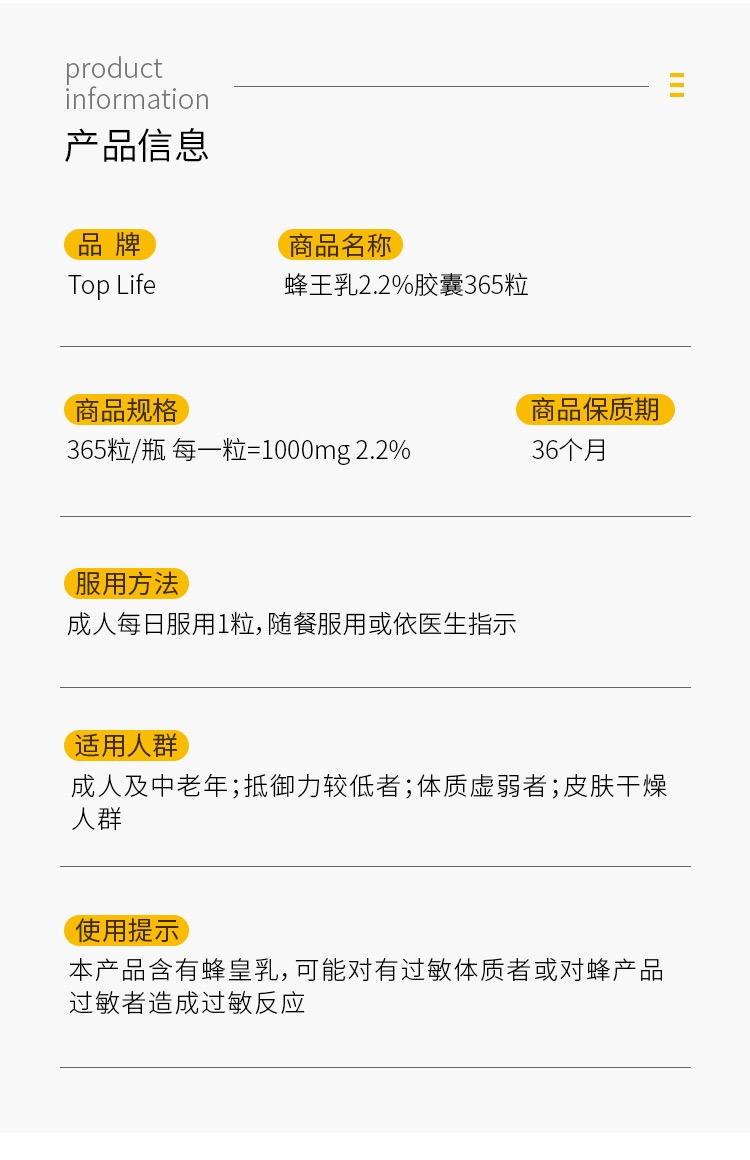 product
information

产品信息

品 牌
Top Life

商品名称
蜂王乳2.2%胶囊365粒

商品规格
365粒/瓶 每一粒=1000mg 2.2%

商品保质期
36个月

服用方法
成人每日服用1粒，随餐服用或依医生指示

适用人群
成人及中老年；抵御力较低者；体质虚弱者；皮肤干燥人群

使用提示
本产品含有蜂皇乳，可能对有过敏体质者或对蜂产品过敏者造成过敏反应