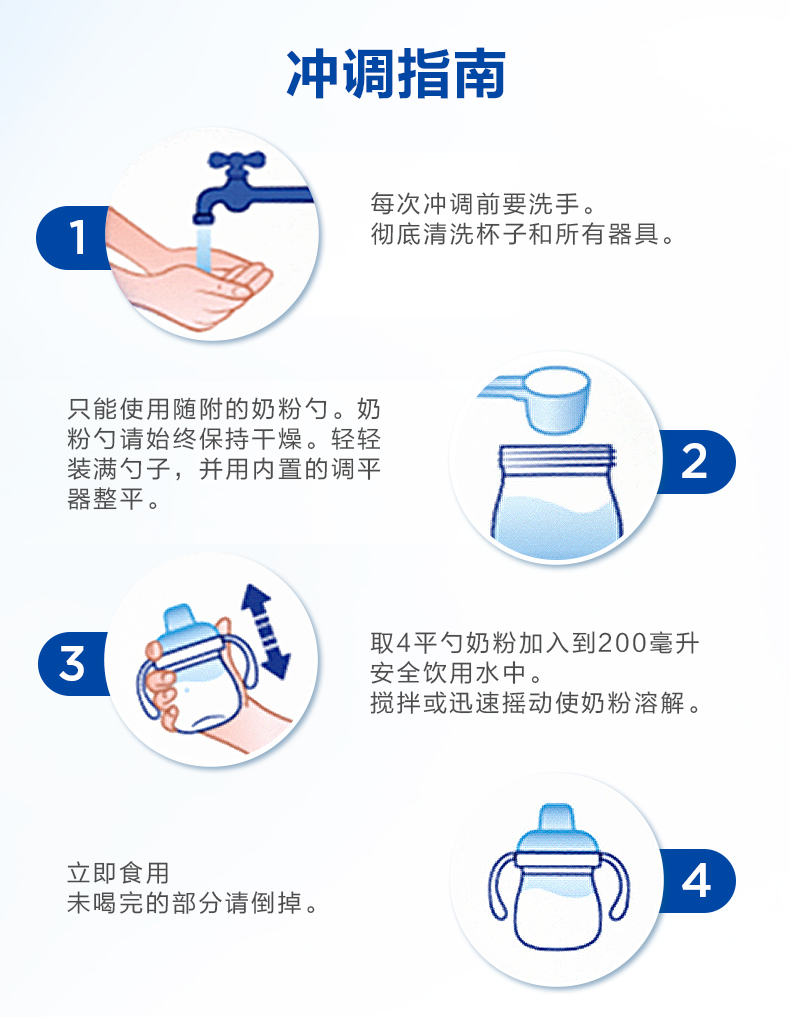 冲调指南

1

每次冲调前要洗手。
彻底清洗杯子和所有器具。

只能使用随附的奶粉勺。奶粉勺请始终保持干燥。轻轻装满勺子，并用内置的调平器整平。

2

3

取4平勺奶粉加入到200毫升安全饮用水中。
搅拌或迅速摇动使奶粉溶解。

立即食用
未喝完的部分请倒掉。

4