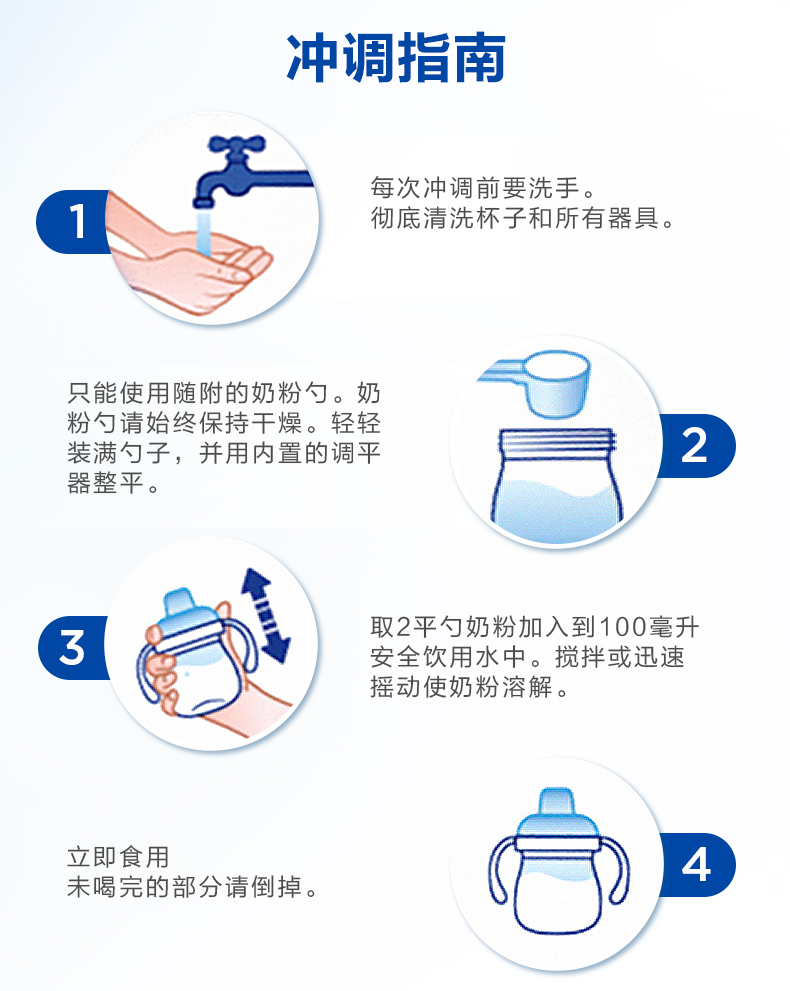 冲调指南

1

每次冲调前要洗手。
彻底清洗杯子和所有器具。

只能使用随附的奶粉勺。奶粉勺请始终保持干燥。轻轻装满勺子，并用内置的调平器整平。

2

3

取2平勺奶粉加入到100毫升安全饮用水中。搅拌或迅速摇动使奶粉溶解。

立即食用
未喝完的部分请倒掉。

4