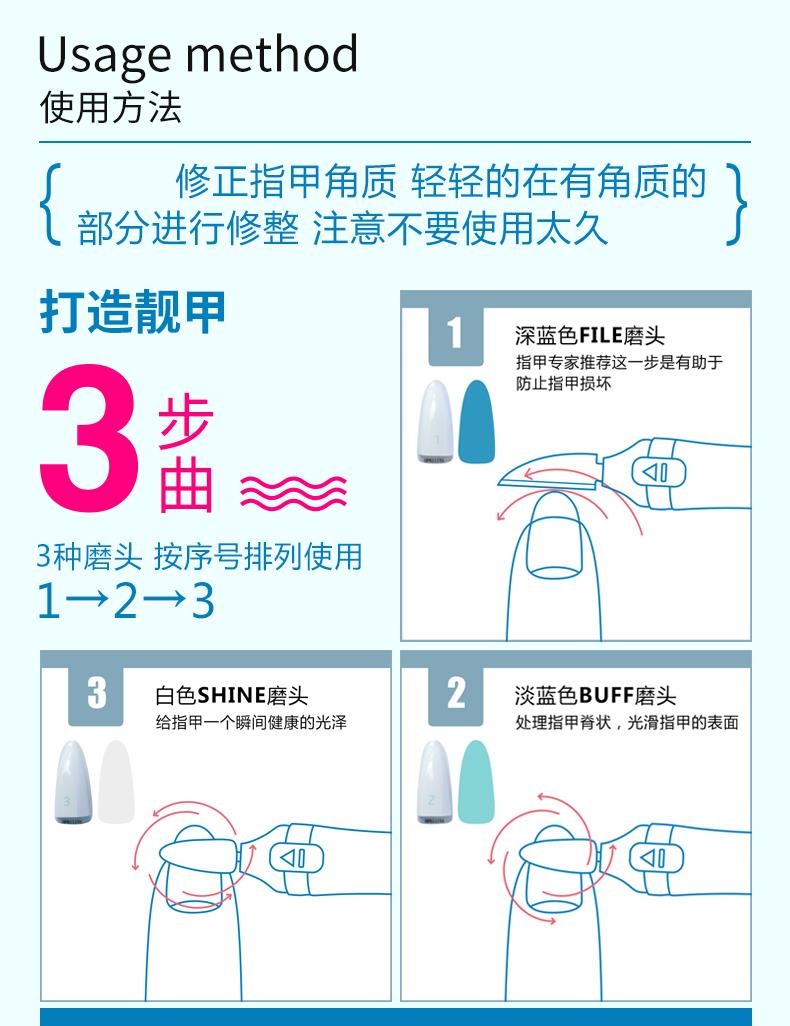 Usage method
使用方法

修正指甲角质 轻轻的在有角质的部分进行修整 注意不要使用太久

打造靓甲
3 步曲

3种磨头 按序号排列使用
1→2→3

1
深蓝色FILE磨头
指甲专家推荐这一步是有助于防止指甲损坏

1

3
白色SHINE磨头
给指甲一个瞬间健康的光泽

3

2
淡蓝色BUFF磨头
处理指甲脊状，光滑指甲的表面

2