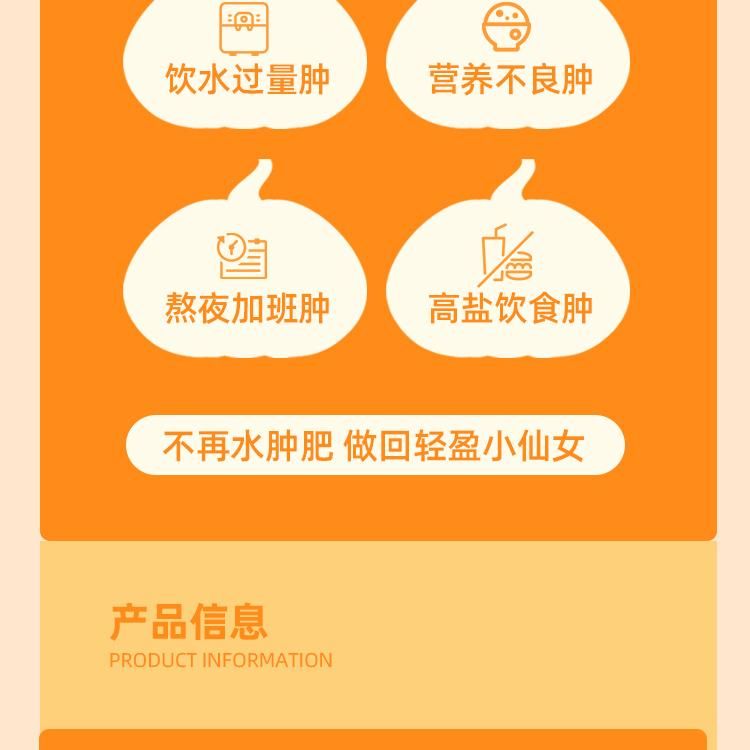 饮水过量肿

营养不良肿

熬夜加班肿

高盐饮食肿

不再水肿肥 做回轻盈小仙女

产品信息
PRODUCT INFORMATION