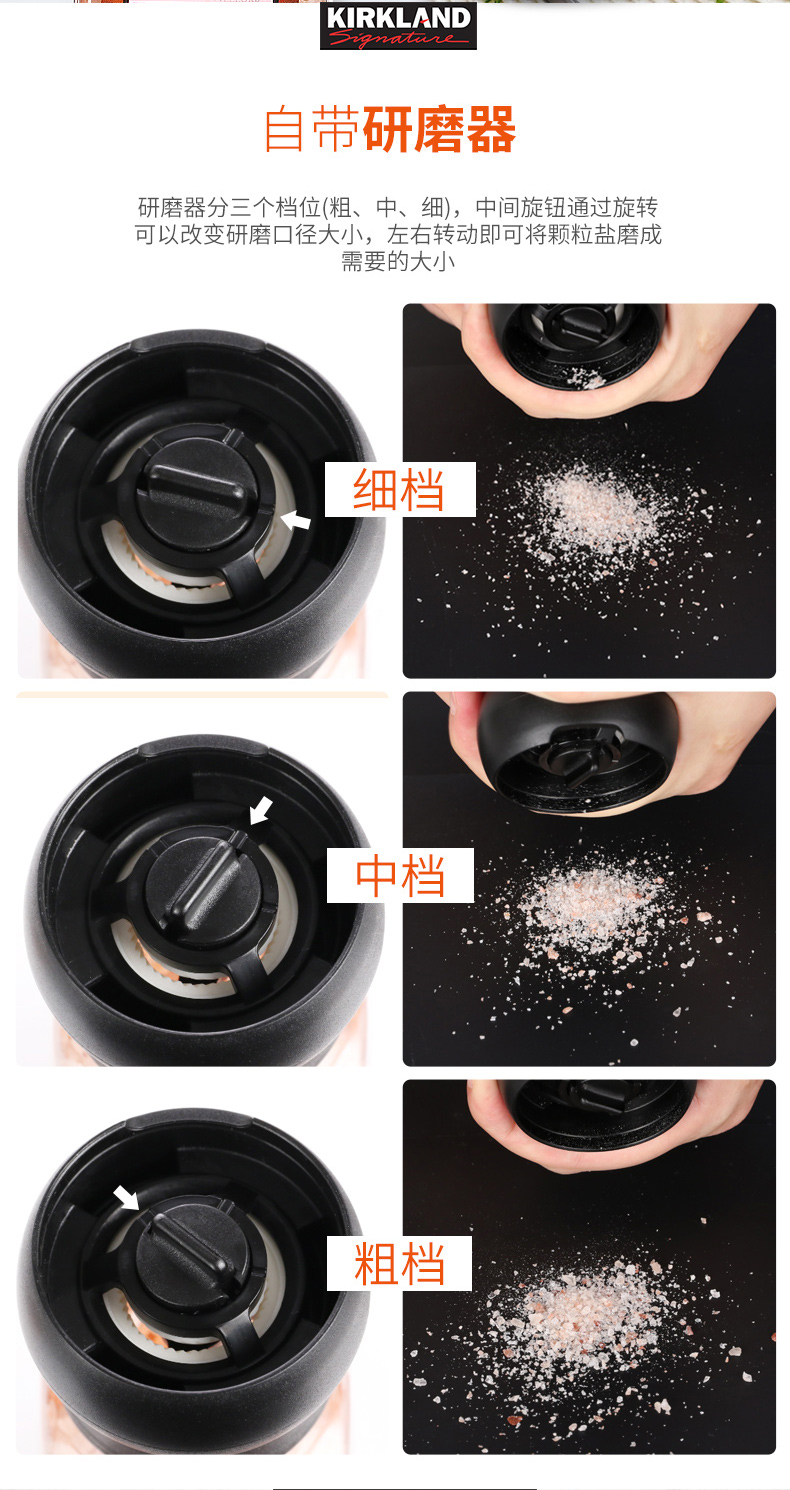 KIRKLAND
Signature

自带研磨器

研磨器分三个档位(粗、中、细)，中间旋钮通过旋转可以改变研磨口径大小，左右转动即可将颗粒盐磨成需要的大小

细档

中档

粗档